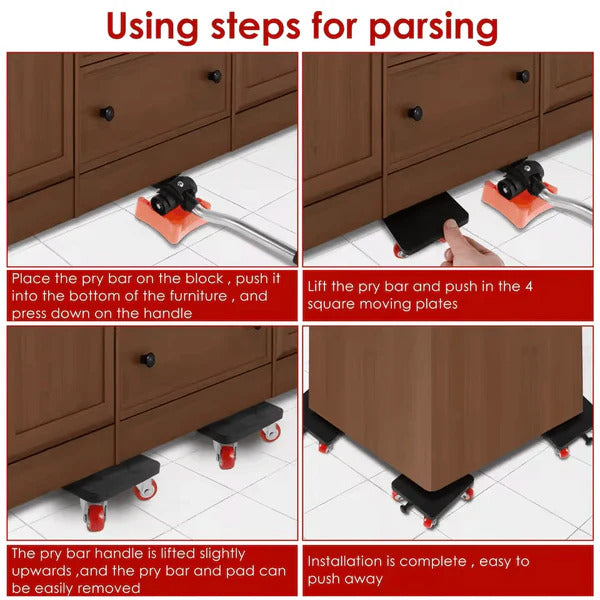 Using steps for parsing

Place the pry bar on the block , push it into the bottom of the furniture , and press down on the handle

Lift the pry bar and push in the 4 square moving plates

The pry bar handle is lifted slightly upwards ,and the pry bar and pad can be easily removed

Installation is complete , easy to push away