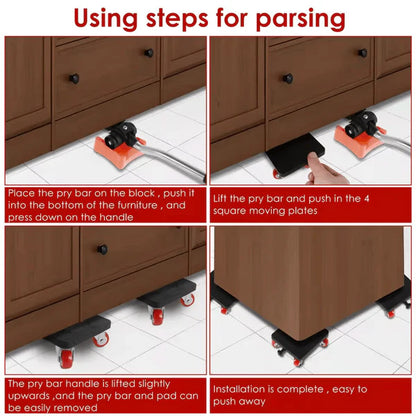 Using steps for parsing

Place the pry bar on the block , push it into the bottom of the furniture , and press down on the handle

Lift the pry bar and push in the 4 square moving plates

The pry bar handle is lifted slightly upwards ,and the pry bar and pad can be easily removed

Installation is complete , easy to push away